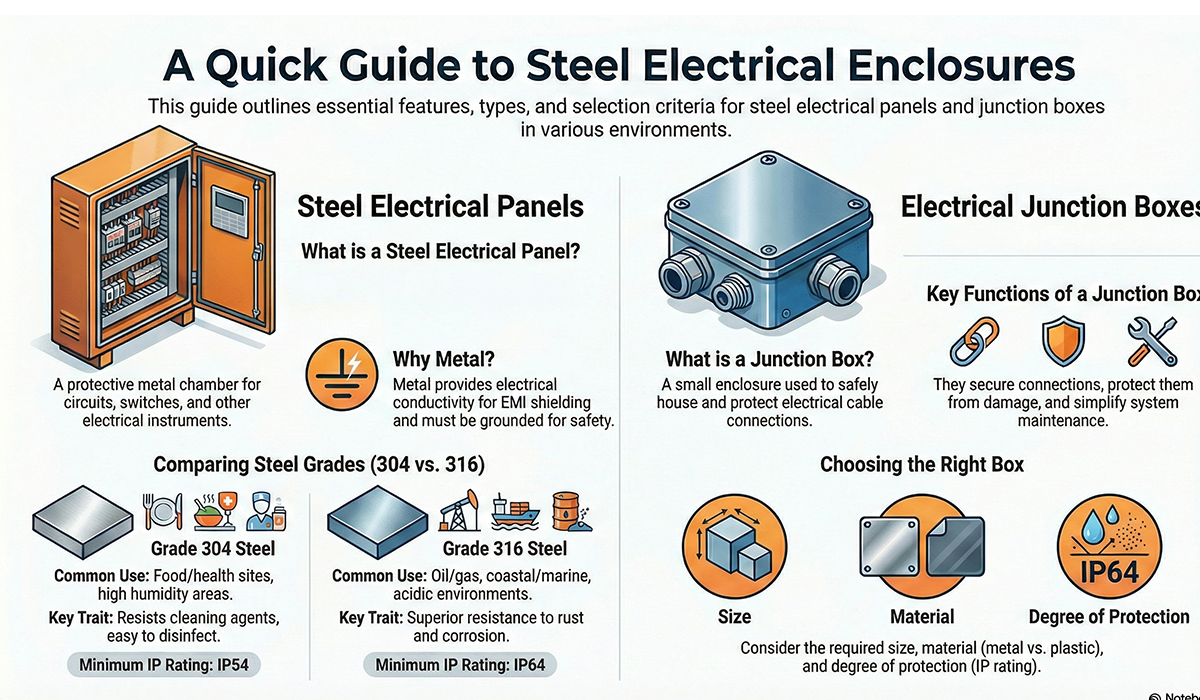 A Quick Guide to Steel Electrical Enclosures

This guide outlines essential features, types, and selection criteria for steel electrical panels and junction boxes in various environments.

Steel Electrical Panels

What is a Steel Electrical Panel?

A protective metal chamber for circuits, switches, and other electrical instruments.

Why Metal?

Metal provides electrical conductivity for EMI shielding and must be grounded for safety.

Comparing Steel Grades (304 vs. 316)

Grade 304 Steel

Common Use: Food/health sites, high humidity areas.

Key Trait: Resists cleaning agents, easy to disinfect.

Minimum IP Rating: IP54

Grade 316 Steel

Common Use: Oil/gas, coastal/marine, acidic environments.

Key Trait: Superior resistance to rust and corrosion.

Minimum IP Rating: IP64

Electrical Junction Boxes

What is a Junction Box?

A small enclosure used to safely house and protect electrical cable connections.

Key Functions of a Junction Box

They secure connections, protect them from damage, and simplify system maintenance.

Choosing the Right Box

Size

Material

IP64

Degree of Protection

Consider the required size, material (metal vs. plastic), and degree of protection (IP rating).

Noteb