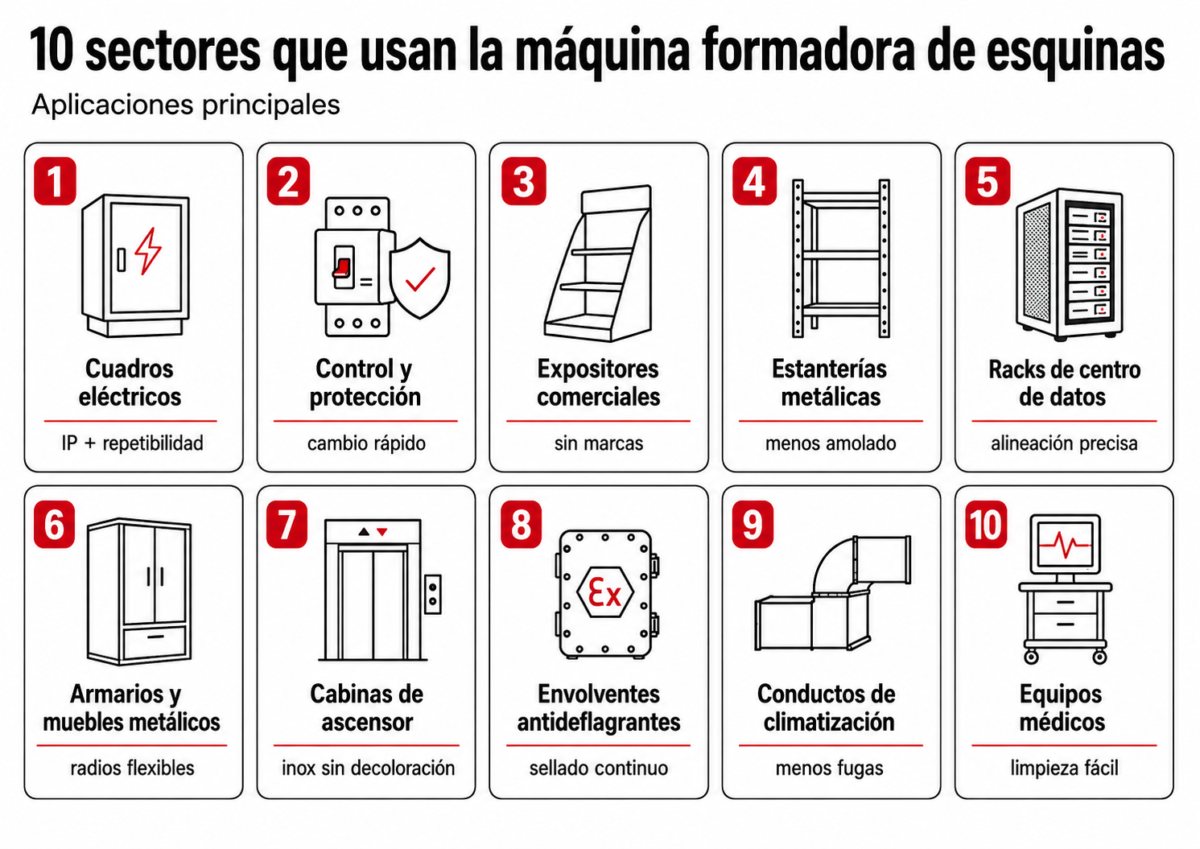 10 sectores que usan la máquina formadora de esquinas

Aplicaciones principales

1
Cuadros eléctricos
IP + repetibilidad

2
Control y protección
cambio rápido

3
Expositores comerciales
sin marcas

4
Estanterías metálicas
menos amolado

5
Racks de centro de datos
alineación precisa

6
Armarios y muebles metálicos
radios flexibles

7
Cabinas de ascensor
inox sin decoloración

8
Ex
Envolventes antideflagrantes
sellado continuo

9
Conductos de climatización
menos fugas

10
Equipos médicos
limpieza fácil