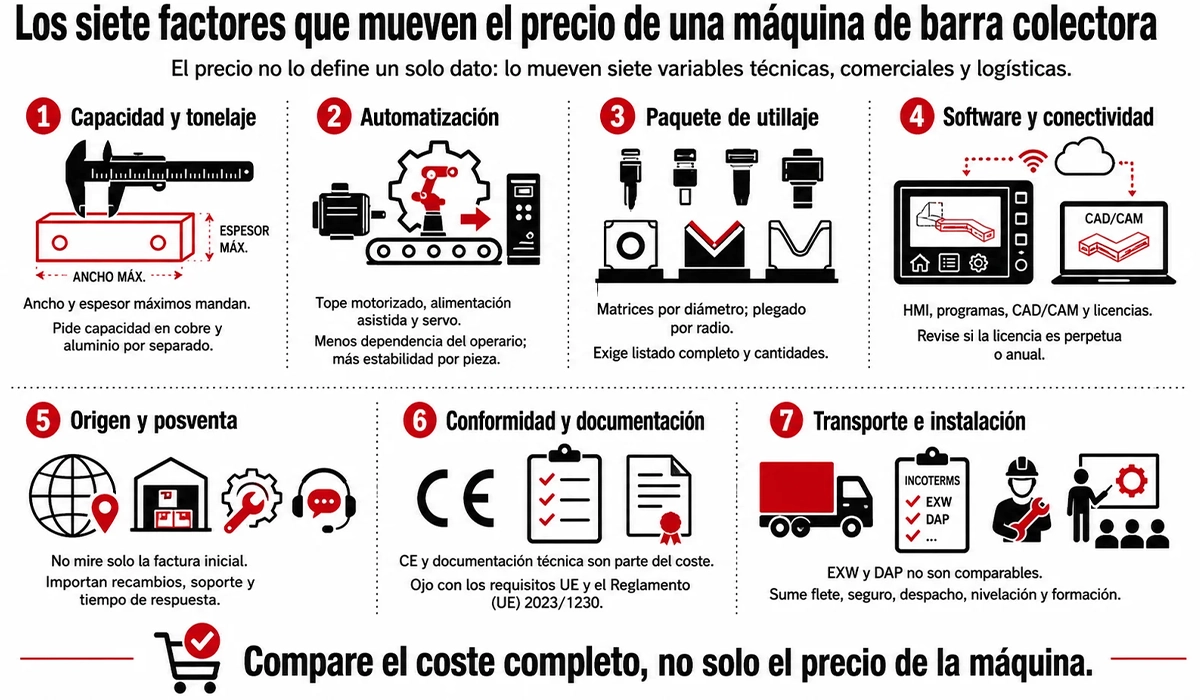 Los siete factores que mueven el precio de una máquina de barra colectora

El precio no lo define un solo dato: lo mueven siete variables técnicas, comerciales y logísticas.

1 Capacidad y tonelaje

ESPESOR MÁX.
ANCHO MÁX.

Ancho y espesor máximos mandan.
Pide capacidad en cobre y aluminio por separado.

2 Automatización

Tope motorizado, alimentación asistida y servo.
Menos dependencia del operario; más estabilidad por pieza.

3 Paquete de utillaje

Matrices por diámetro; plegado por radio.
Exige listado completo y cantidades.

4 Software y conectividad

CAD/CAM

HMI, programas, CAD/CAM y licencias.
Revise si la licencia es perpetua o anual.

5 Origen y posventa

No mire solo la factura inicial.
Importan recambios, soporte y tiempo de respuesta.

6 Conformidad y documentación

CE

CE y documentación técnica son parte del coste.
Ojo con los requisitos UE y el Reglamento (UE) 2023/1230.

7 Transporte e instalación

INCOTERMS
EXW
DAP
...

EXW y DAP no son comparables.
Sume flete, seguro, despacho, nivelación y formación.

Compare el coste completo, no solo el precio de la máquina.